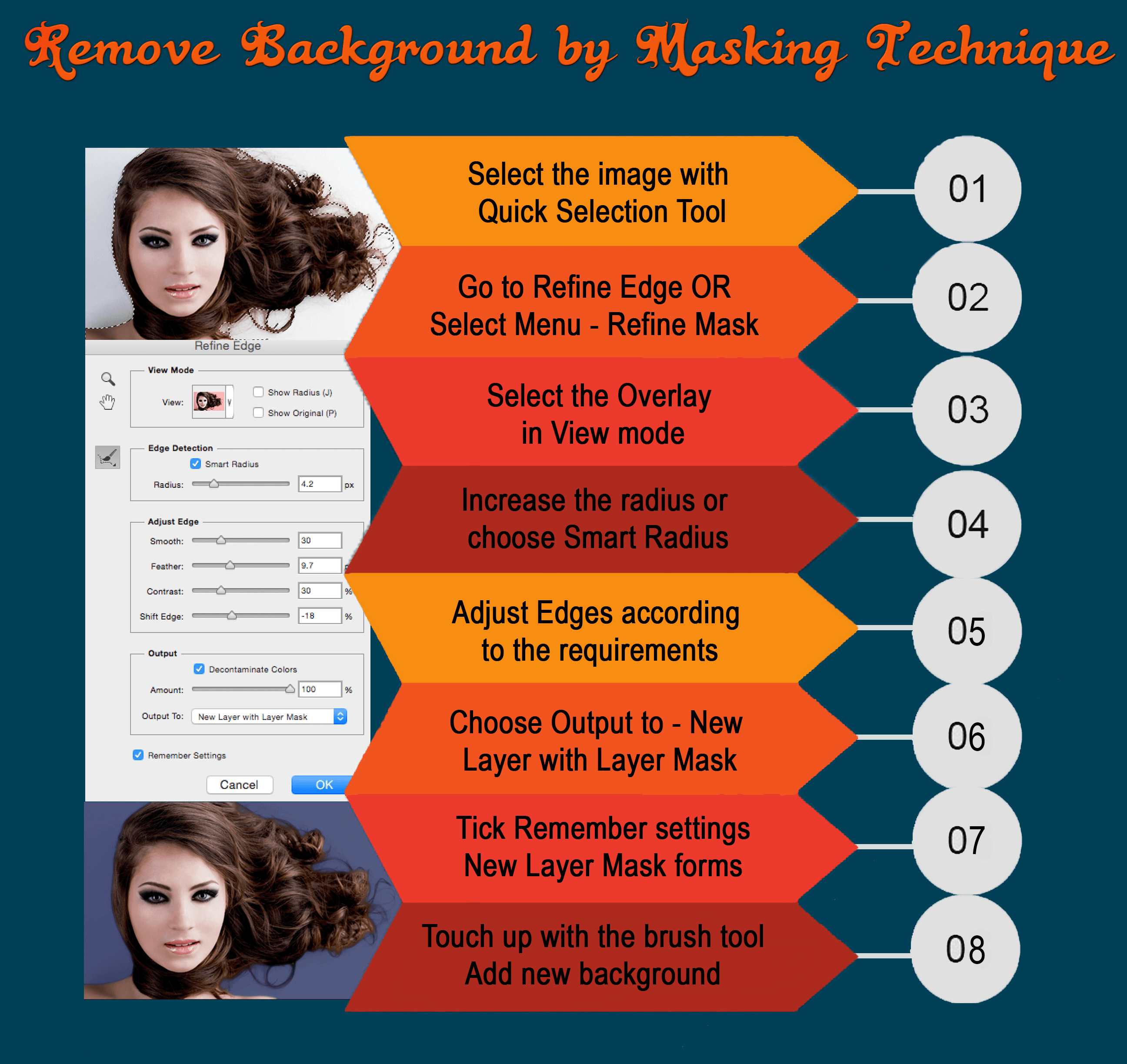 Remove Background by Masking Technique

Refine Edge

View Mode

View:

Show Radius (J)

Show Original (P)

Edge Detection

Smart Radius

Radius: 4.2 px

Adjust Edge

Smooth: 30

Feather: 9.7

Contrast: 30 %

Shift Edge: -18 %

Output

Decontaminate Colors

Amount: 100 %

Output To: New Layer with Layer Mask

Remember Settings

Cancel

OK

Select the image with Quick Selection Tool

01

Go to Refine Edge OR Select Menu - Refine Mask

02

Select the Overlay in View mode

03

Increase the radius or choose Smart Radius

04

Adjust Edges according to the requirements

05

Choose Output to - New Layer with Layer Mask

06

Tick Remember settings New Layer Mask forms

07

Touch up with the brush tool Add new background

08